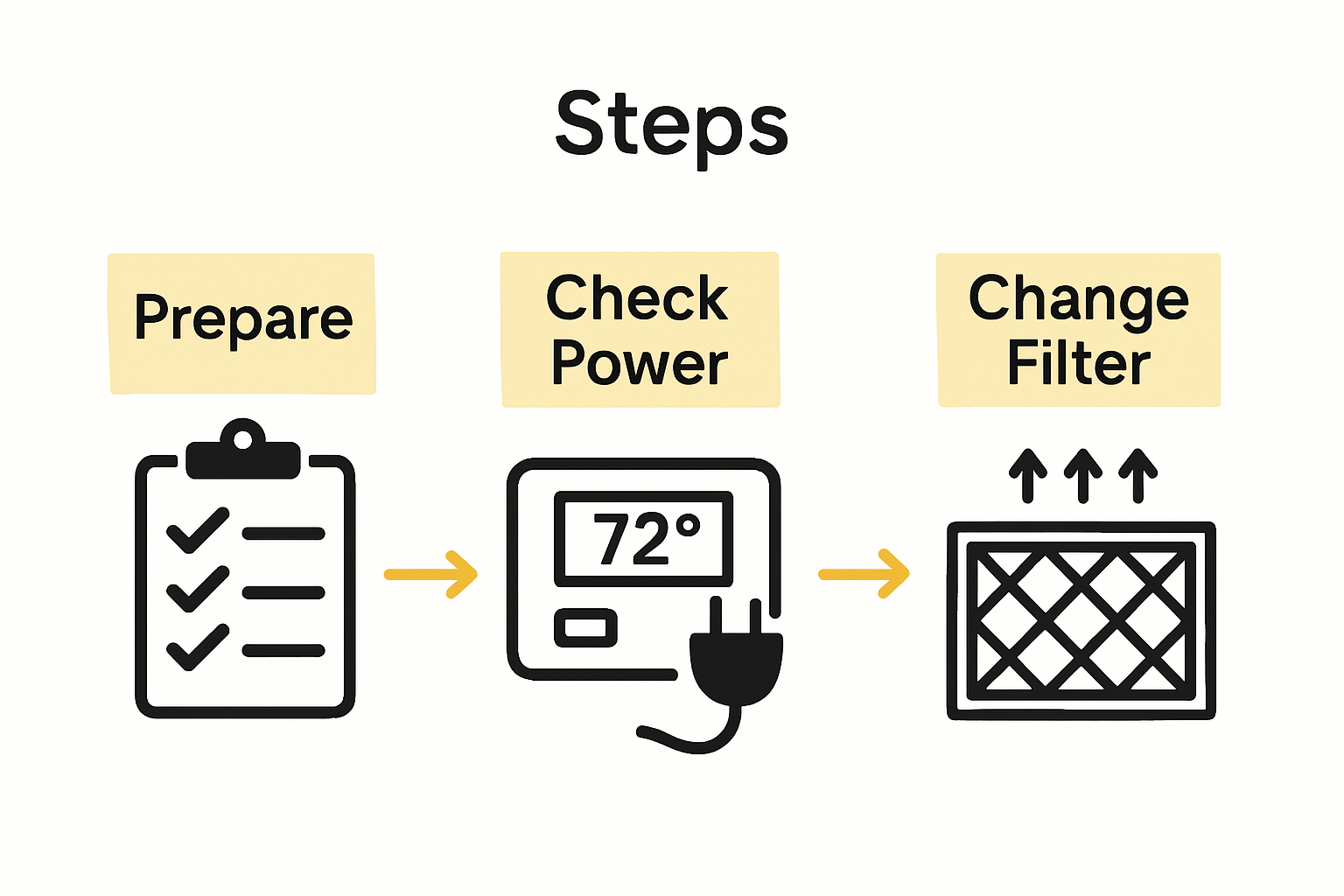 Steps

Prepare

Check Power

Change Filter

72°