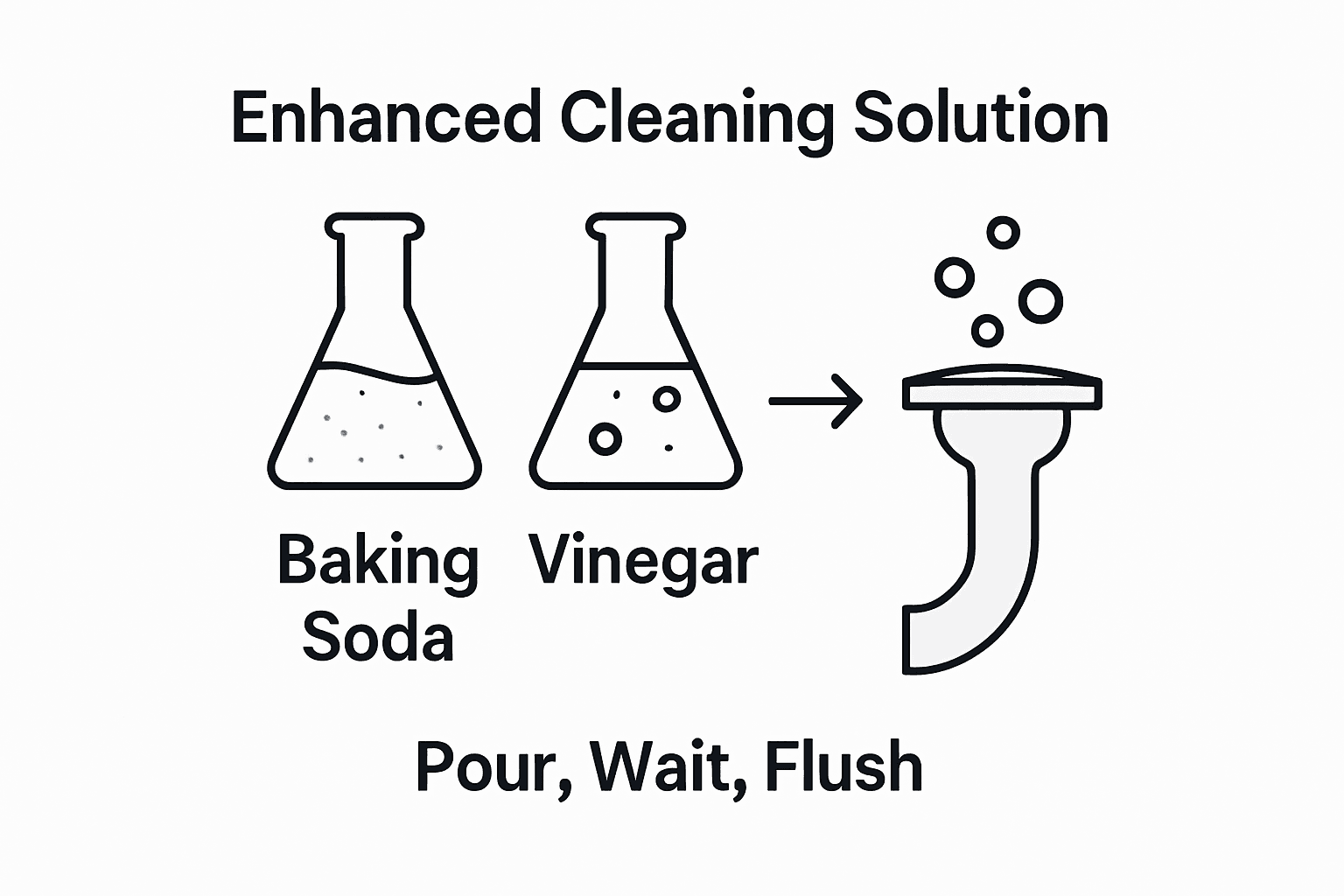 Enhanced Cleaning Solution

Baking Soda

Vinegar

Pour, Wait, Flush