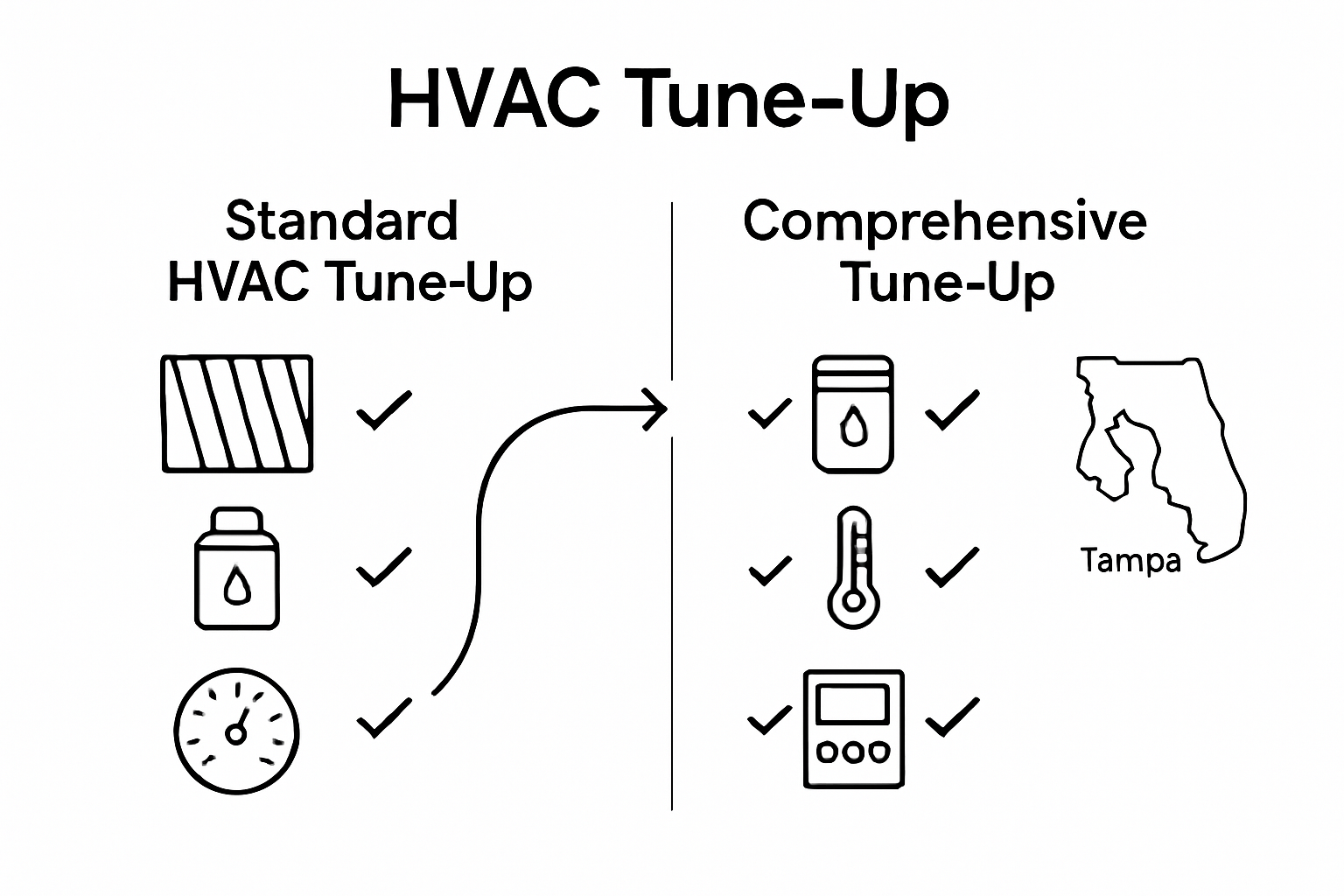 HVAC Tune-Up

Standard HVAC Tune-Up

Comprehensive Tune-Up

Tampa